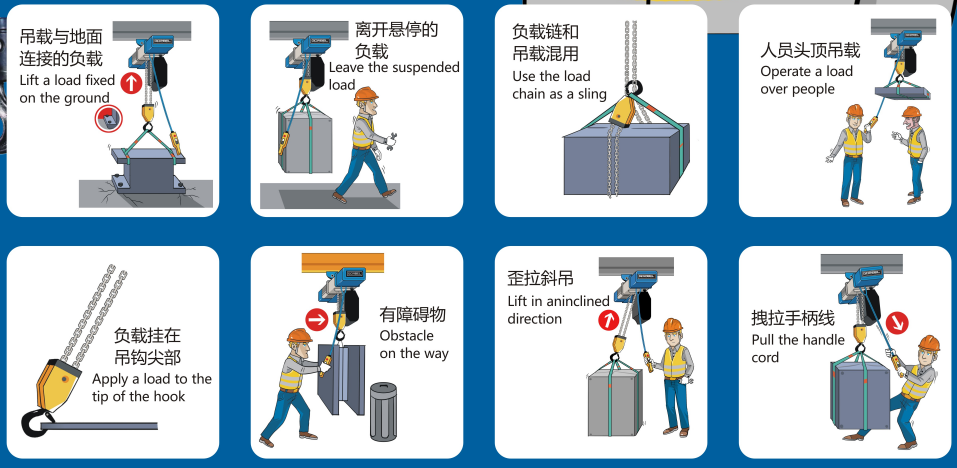 吊载与地面连接的负载
Lift a load fixed on the ground

离开悬停的负载
Leave the suspended load

负载链和吊载混用
Use the load chain as a sling

人员头顶吊载
Operate a load over people

负载挂在吊钩尖部
Apply a load to the tip of the hook

有障碍物
Obstacle on the way

歪拉斜吊
Lift in aninclined direction

拽拉手柄线
Pull the handle cord